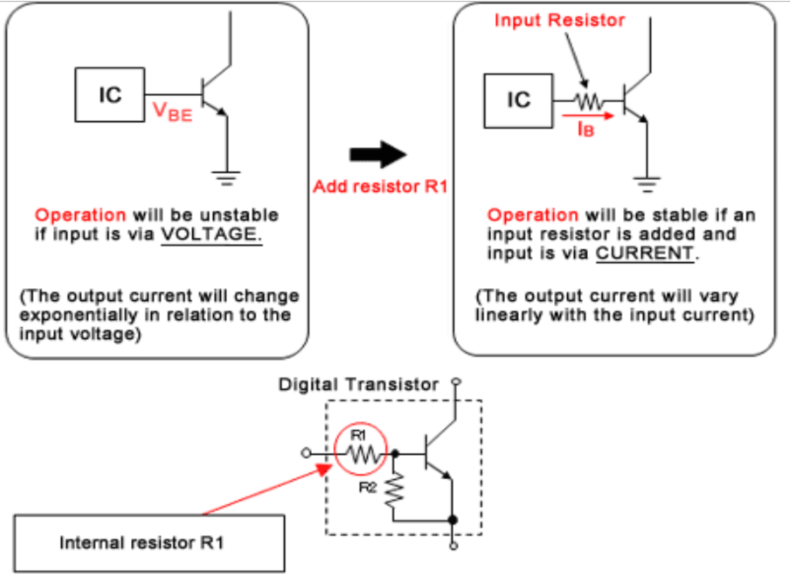 IC

$V_{BE}$

Operation will be unstable if input is via VOLTAGE.

(The output current will change exponentially in relation to the input voltage)

Add resistor R1

Input Resistor

IC

$I_B$

Operation will be stable if an input resistor is added and input is via CURRENT.

(The output current will vary linearly with the input current)

Digital Transistor

R1

R2

Internal resistor R1